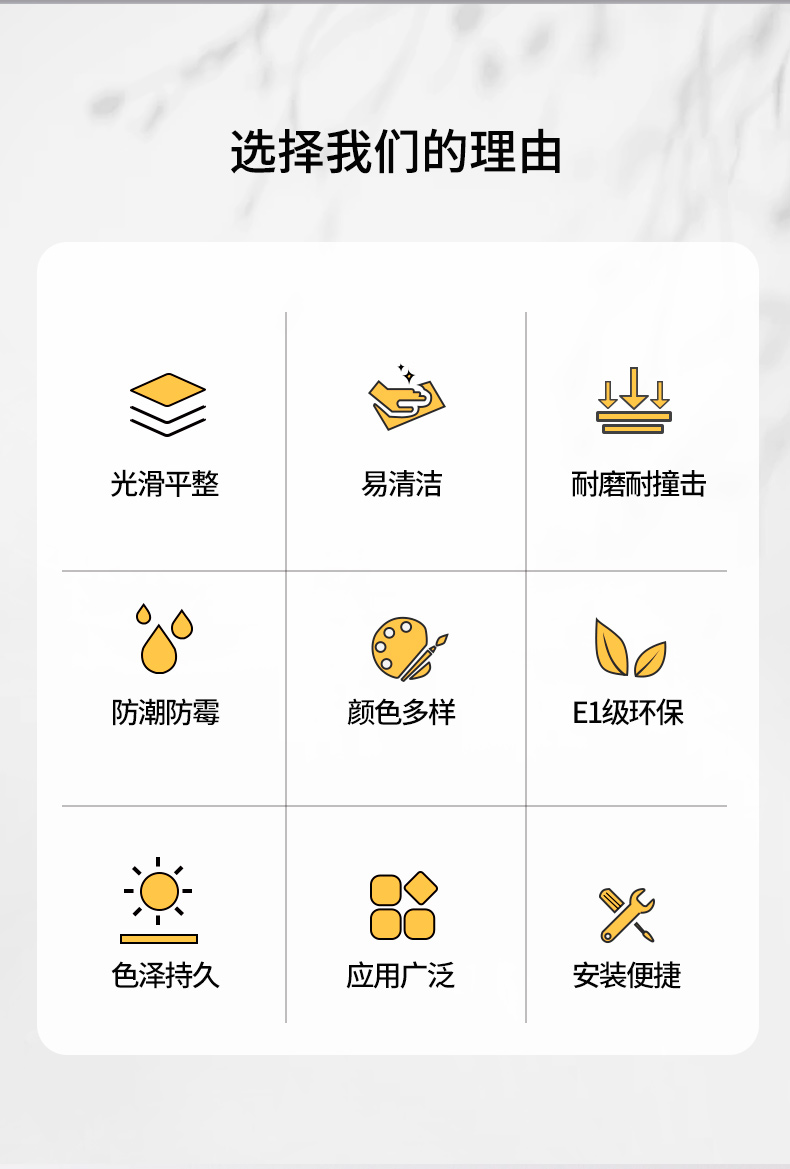 选择我们的理由

光滑平整

易清洁

耐磨耐撞击

防潮防霉

颜色多样

E1级环保

色泽持久

应用广泛

安装便捷